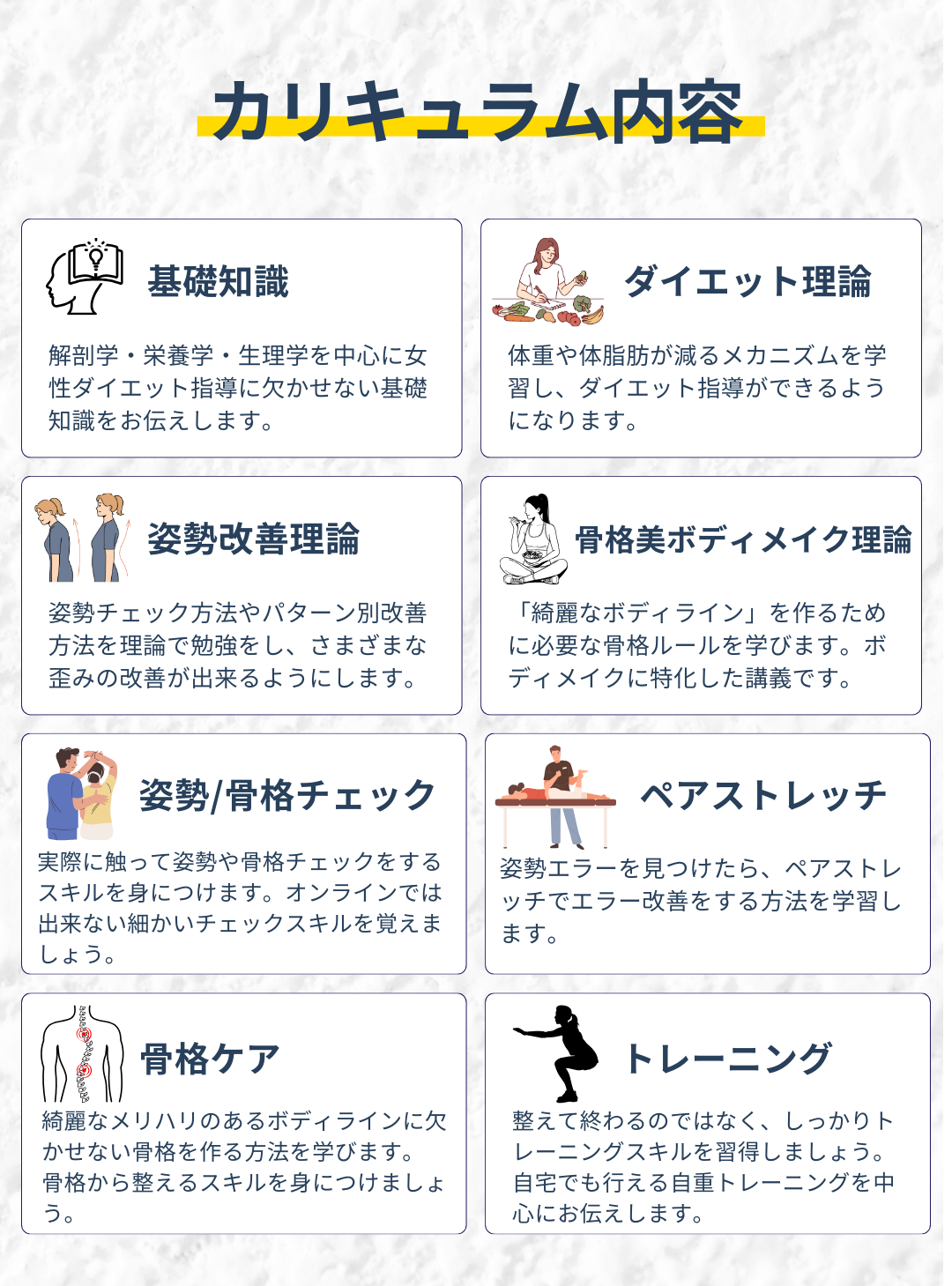 カリキュラム内容

基礎知識

解剖学・栄養学・生理学を中心に女性ダイエット指導に欠かせない基礎知識をお伝えします。

ダイエット理論

体重や体脂肪が減るメカニズムを学習し、ダイエット指導ができるようになります。

姿勢改善理論

姿勢チェック方法やパターン別改善方法を理論で勉強をし、さまざまな歪みの改善が出来るようにします。

骨格美ボディメイク理論

「綺麗なボディライン」を作るために必要な骨格ルールを学びます。ボディメイクに特化した講義です。

姿勢/骨格チェック

実際に触って姿勢や骨格チェックをするスキルを身につけます。オンラインでは出来ない細かいチェックスキルを覚えましょう。

ペアストレッチ

姿勢エラーを見つけたら、ペアストレッチでエラー改善をする方法を学習します。

骨格ケア

綺麗なメリハリのあるボディラインに欠かせない骨格を作る方法を学びます。骨格から整えるスキルを身につけましょう。

トレーニング

整えて終わるのではなく、しっかりトレーニングスキルを習得しましょう。自宅でも行える自重トレーニングを中心にお伝えします。